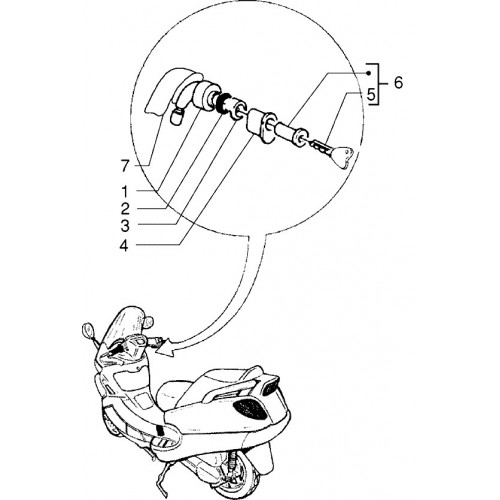 6
5
7
1
2
3
4